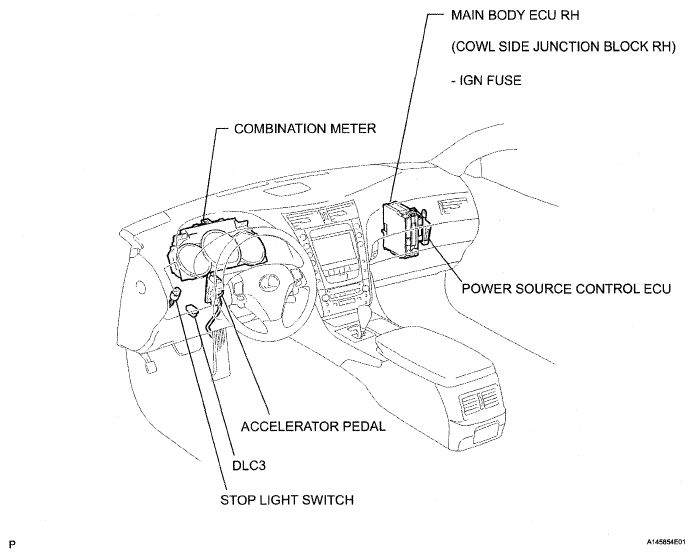 MAIN BODY ECU RH

(COWL SIDE JUNCTION BLOCK RH)

- IGN FUSE

COMBINATION METER

POWER SOURCE CONTROL ECU

ACCELERATOR PEDAL

DLC3

STOP LIGHT SWITCH

P

A145854E01