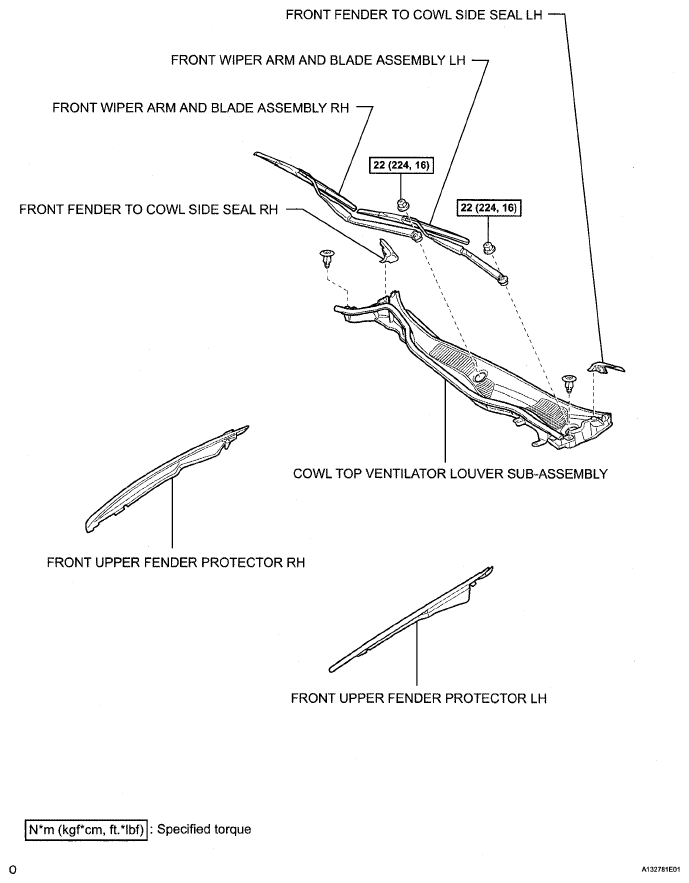 FRONT FENDER TO COWL SIDE SEAL LH

FRONT WIPER ARM AND BLADE ASSEMBLY LH

FRONT WIPER ARM AND BLADE ASSEMBLY RH

22 (224, 16)

22 (224, 16)

FRONT FENDER TO COWL SIDE SEAL RH

COWL TOP VENTILATOR LOUVER SUB-ASSEMBLY

FRONT UPPER FENDER PROTECTOR RH

FRONT UPPER FENDER PROTECTOR LH

N*m (kgf*cm, ft.*lbf) : Specified torque

O

A132781E01