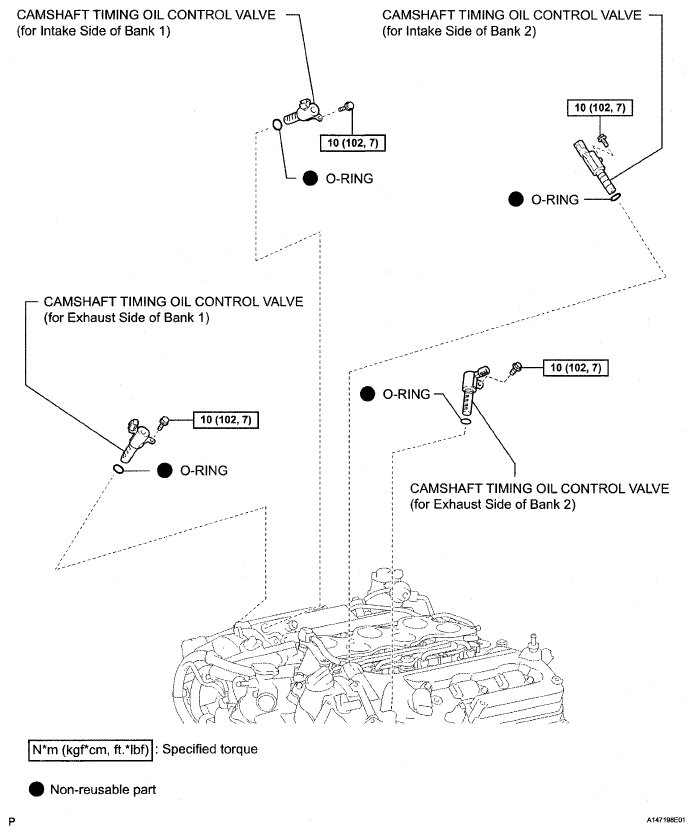 CAMSHAFT TIMING OIL CONTROL VALVE
(for Intake Side of Bank 1)

CAMSHAFT TIMING OIL CONTROL VALVE
(for Intake Side of Bank 2)

10 (102, 7)

10 (102, 7)

O-RING

O-RING

CAMSHAFT TIMING OIL CONTROL VALVE
(for Exhaust Side of Bank 1)

10 (102, 7)

O-RING

10 (102, 7)

O-RING

CAMSHAFT TIMING OIL CONTROL VALVE
(for Exhaust Side of Bank 2)

N*m (kgf*cm, ft.*lbf) : Specified torque

Non-reusable part

P

A147198E01