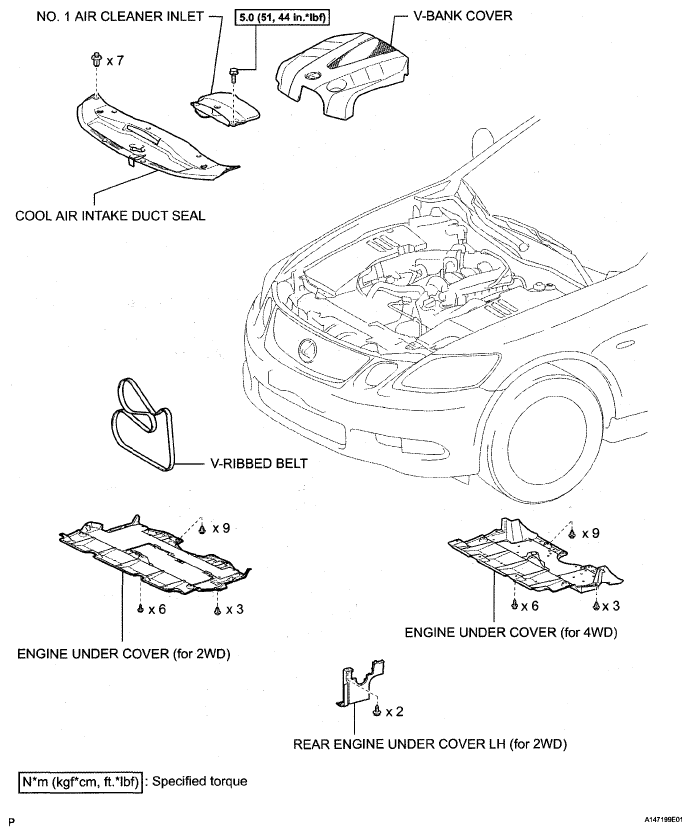 NO. 1 AIR CLEANER INLET

5.0 (51, 44 in.*lbf)

V-BANK COVER

x 7

COOL AIR INTAKE DUCT SEAL

V-RIBBED BELT

x 9

x 6

x 3

ENGINE UNDER COVER (for 2WD)

x 9

x 6

x 3

ENGINE UNDER COVER (for 4WD)

x 2

REAR ENGINE UNDER COVER LH (for 2WD)

N*m (kgf*cm, ft.*lbf) : Specified torque

P

A147199E01