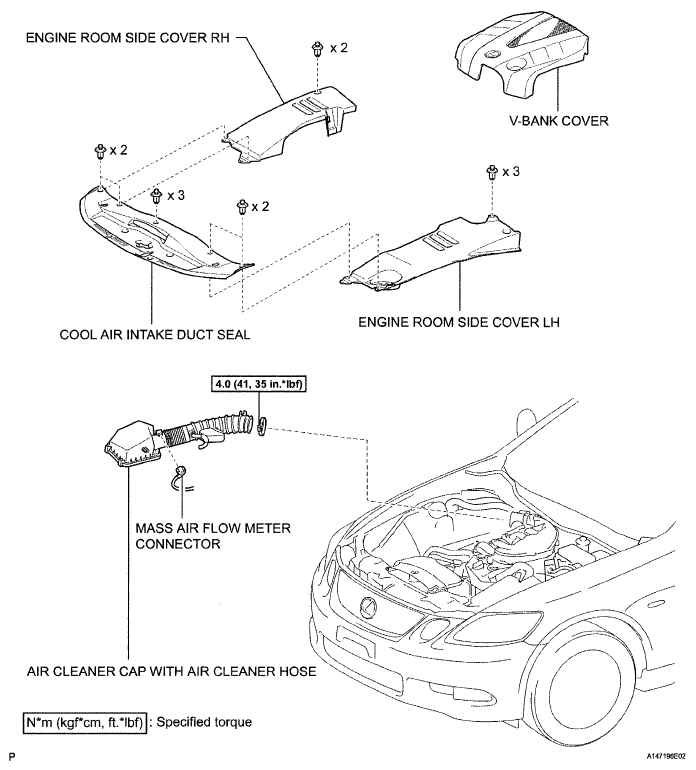 ENGINE ROOM SIDE COVER RH

x 2

V-BANK COVER

x 2

x 3

x 2

x 3

COOL AIR INTAKE DUCT SEAL

ENGINE ROOM SIDE COVER LH

4.0 (41, 35 in.*lbf)

MASS AIR FLOW METER CONNECTOR

AIR CLEANER CAP WITH AIR CLEANER HOSE

N*m (kgf*cm, ft.*lbf) : Specified torque

P

A147196E02