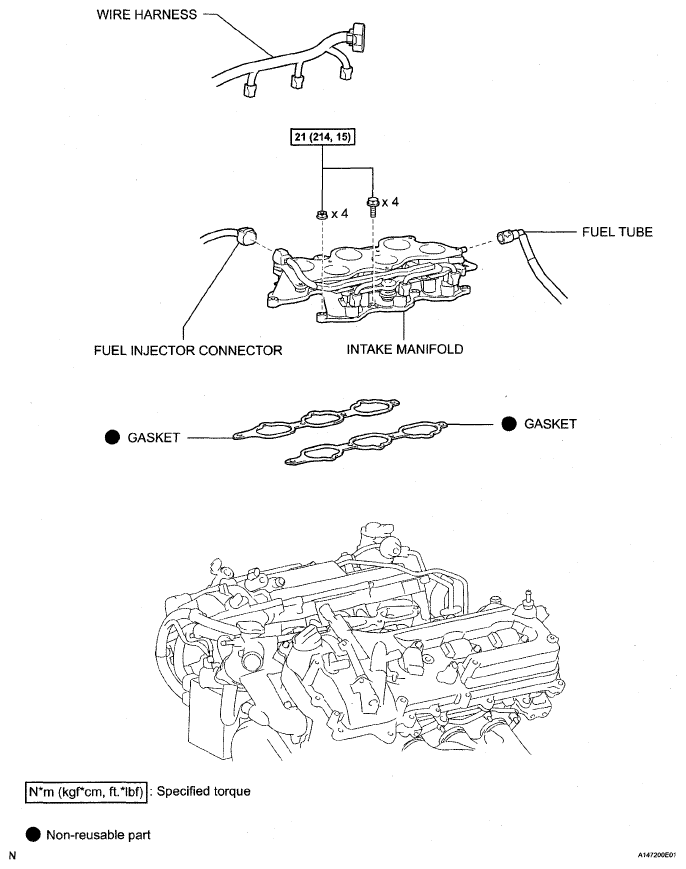 WIRE HARNESS

21 (214, 15)

x 4

x 4

FUEL TUBE

FUEL INJECTOR CONNECTOR

INTAKE MANIFOLD

● GASKET

● GASKET

N*m (kgf*cm, ft.*lbf) : Specified torque

● Non-reusable part

N

A147200E01