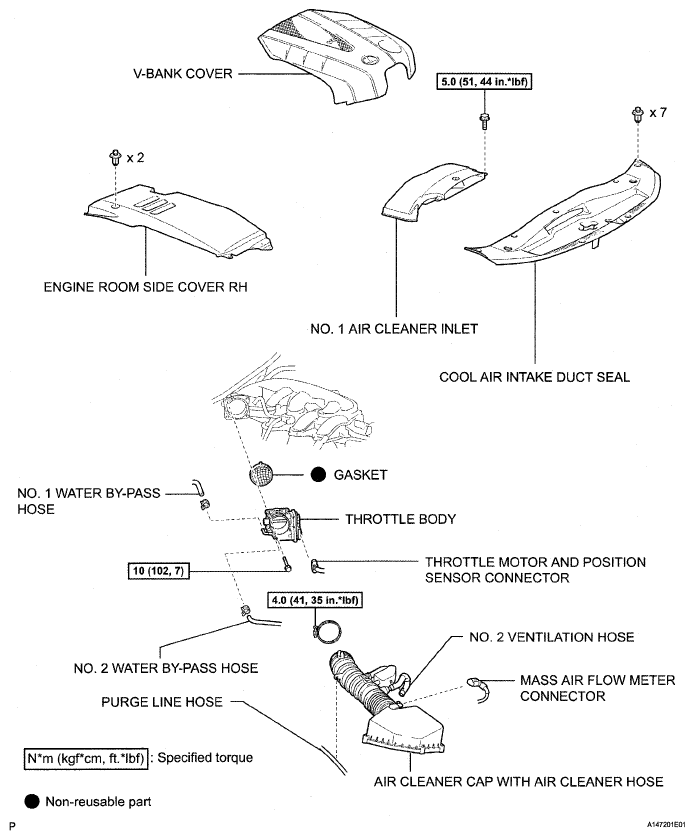 V-BANK COVER

5.0 (51, 44 in.*lbf)

x 7

x 2

ENGINE ROOM SIDE COVER RH

NO. 1 AIR CLEANER INLET

COOL AIR INTAKE DUCT SEAL

GASKET

NO. 1 WATER BY-PASS HOSE

THROTTLE BODY

10 (102, 7)

THROTTLE MOTOR AND POSITION SENSOR CONNECTOR

4.0 (41, 35 in.*lbf)

NO. 2 VENTILATION HOSE

NO. 2 WATER BY-PASS HOSE

MASS AIR FLOW METER CONNECTOR

PURGE LINE HOSE

N*m (kgf*cm, ft.*lbf) : Specified torque

AIR CLEANER CAP WITH AIR CLEANER HOSE

Non-reusable part

P

A147201E01