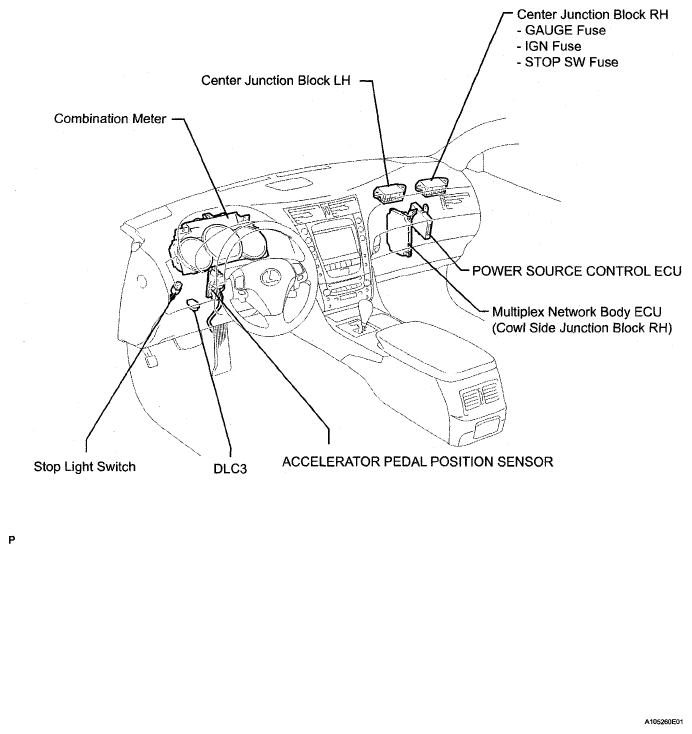 Center Junction Block RH
- GAUGE Fuse
- IGN Fuse
- STOP SW Fuse

Center Junction Block LH

Combination Meter

POWER SOURCE CONTROL ECU

Multiplex Network Body ECU
(Cowl Side Junction Block RH)

Stop Light Switch

DLC3

ACCELERATOR PEDAL POSITION SENSOR

P

A105260E01