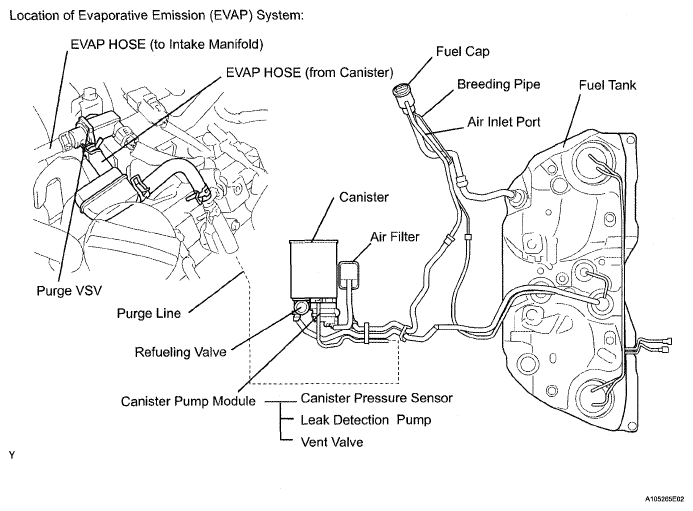 Location of Evaporative Emission (EVAP) System:

EVAP HOSE (to Intake Manifold)

EVAP HOSE (from Canister)

Fuel Cap

Breeding Pipe

Fuel Tank

Air Inlet Port

Canister

Air Filter

Purge VSV

Purge Line

Refueling Valve

Canister Pump Module

Canister Pressure Sensor

Leak Detection Pump

Vent Valve

Y

A105265E02