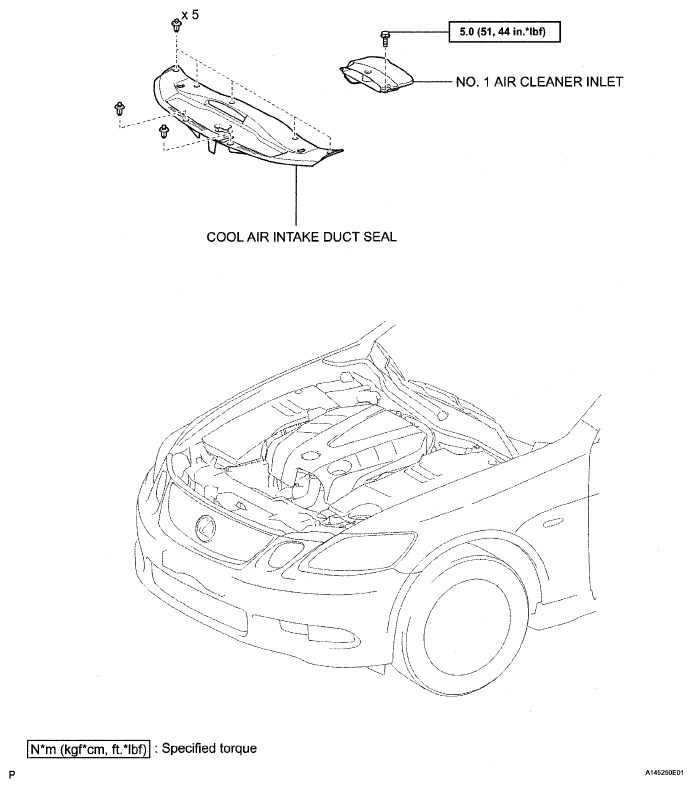 x 5

5.0 (51, 44 in.*lbf)

NO. 1 AIR CLEANER INLET

COOL AIR INTAKE DUCT SEAL

N*m (kgf*cm, ft.*lbf) : Specified torque

P

A145250E01