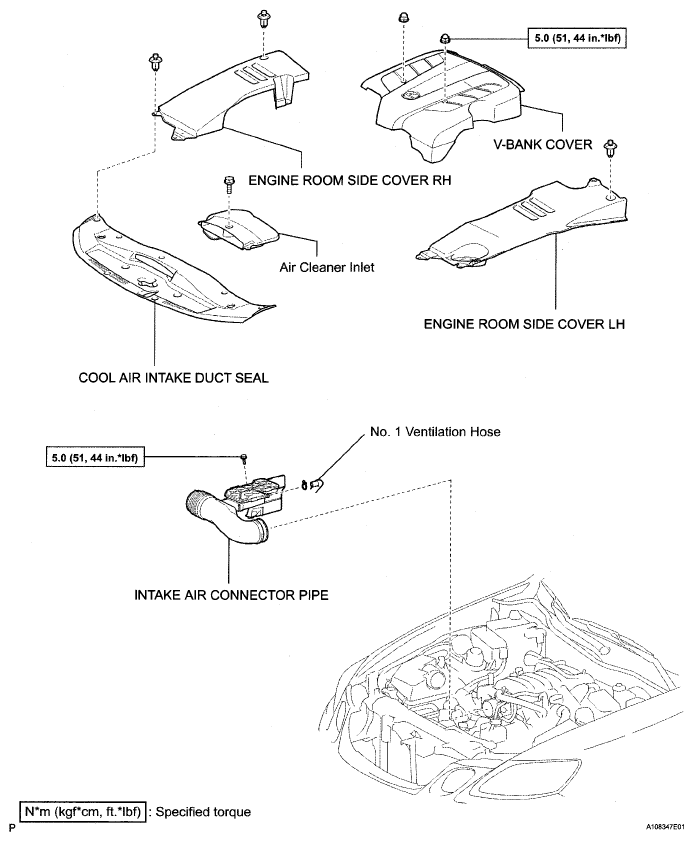 5.0 (51, 44 in.*lbf)

V-BANK COVER

ENGINE ROOM SIDE COVER RH

Air Cleaner Inlet

ENGINE ROOM SIDE COVER LH

COOL AIR INTAKE DUCT SEAL

No. 1 Ventilation Hose

5.0 (51, 44 in.*lbf)

INTAKE AIR CONNECTOR PIPE

N*m (kgf*cm, ft.*lbf) : Specified torque

P

A108347E01