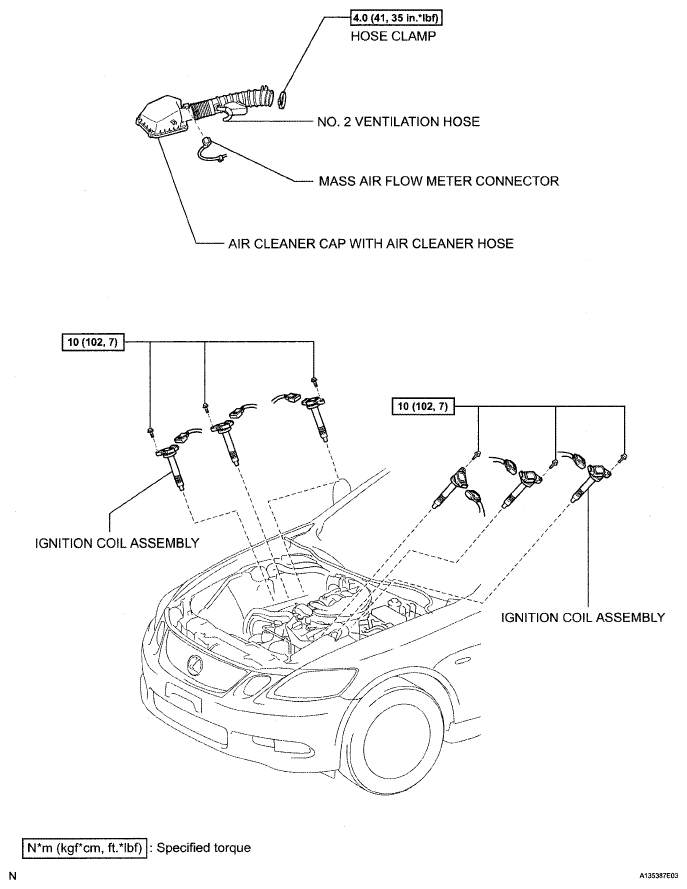 4.0 (41, 35 in.*lbf)
HOSE CLAMP

NO. 2 VENTILATION HOSE

MASS AIR FLOW METER CONNECTOR

AIR CLEANER CAP WITH AIR CLEANER HOSE

10 (102, 7)

10 (102, 7)

IGNITION COIL ASSEMBLY

IGNITION COIL ASSEMBLY

N*m (kgf*cm, ft.*lbf) : Specified torque

N

A135387E03