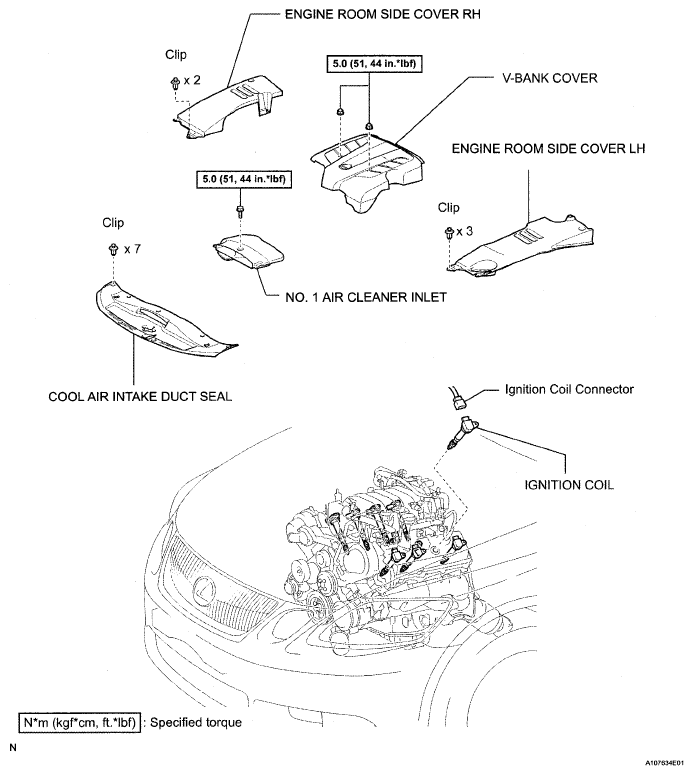 ENGINE ROOM SIDE COVER RH

Clip

x 2

5.0 (51, 44 in.*lbf)

V-BANK COVER

ENGINE ROOM SIDE COVER LH

5.0 (51, 44 in.*lbf)

Clip

x 3

Clip

x 7

NO. 1 AIR CLEANER INLET

COOL AIR INTAKE DUCT SEAL

Ignition Coil Connector

IGNITION COIL

N*m (kgf*cm, ft.*lbf) : Specified torque

N

A107634E01