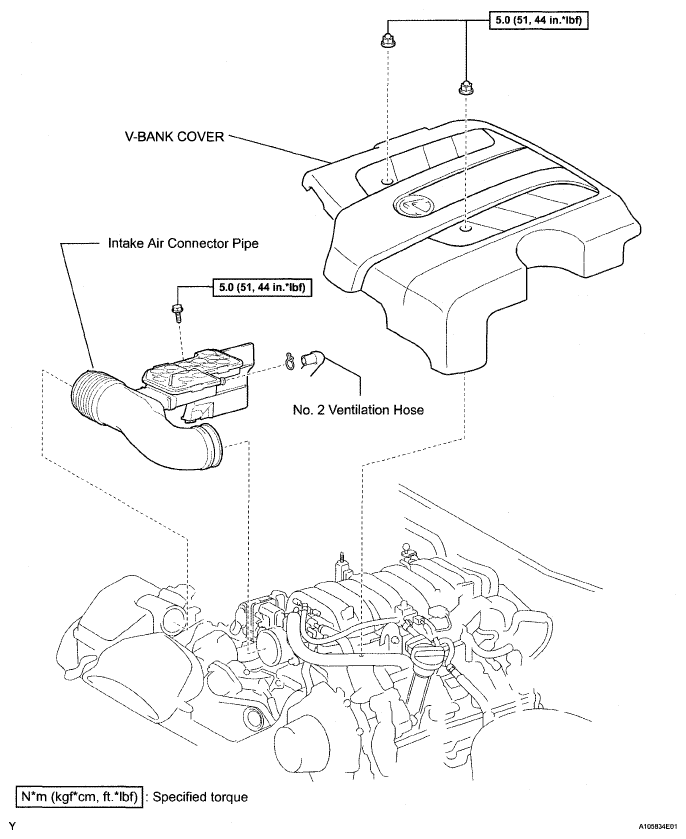 5.0 (51, 44 in.*lbf)

V-BANK COVER

Intake Air Connector Pipe

5.0 (51, 44 in.*lbf)

No. 2 Ventilation Hose

N*m (kgf*cm, ft.*lbf) : Specified torque

Y

A105834E01