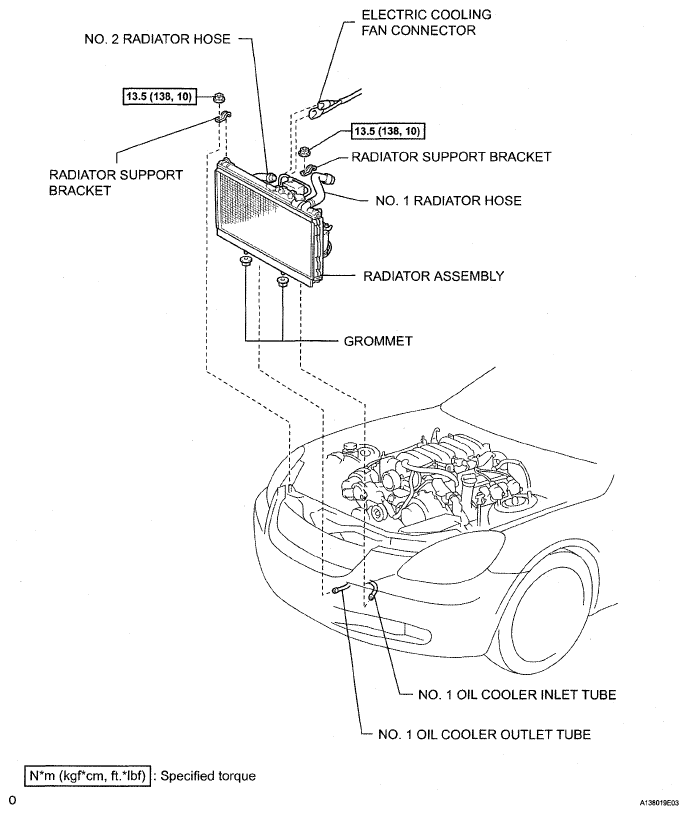 ELECTRIC COOLING FAN CONNECTOR

NO. 2 RADIATOR HOSE

13.5 (138, 10)

13.5 (138, 10)

RADIATOR SUPPORT BRACKET

RADIATOR SUPPORT BRACKET

NO. 1 RADIATOR HOSE

RADIATOR ASSEMBLY

GROMMET

NO. 1 OIL COOLER INLET TUBE

NO. 1 OIL COOLER OUTLET TUBE

N*m (kgf*cm, ft.*lbf) : Specified torque

0

A138019E03