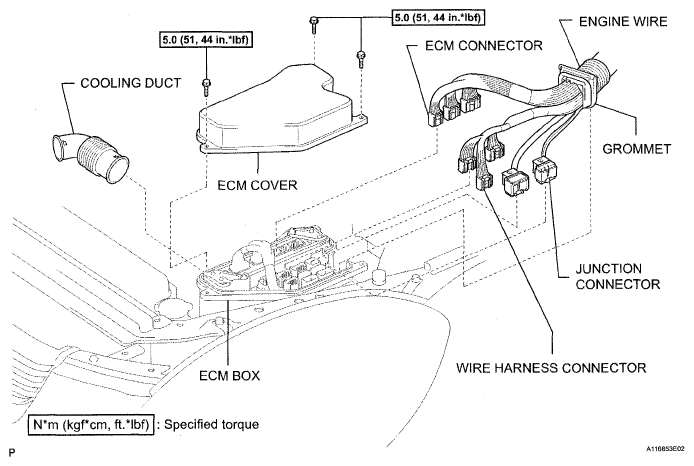 5.0 (51, 44 in.*lbf)

5.0 (51, 44 in.*lbf)

ENGINE WIRE

ECM CONNECTOR

COOLING DUCT

GROMMET

ECM COVER

JUNCTION CONNECTOR

ECM BOX

WIRE HARNESS CONNECTOR

N*m (kgf*cm, ft.*lbf) : Specified torque

P

A116853E02