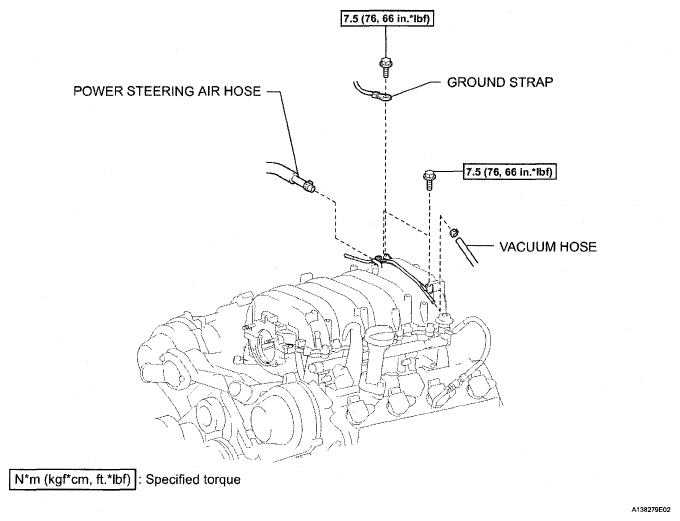 7.5 (76, 66 in.*lbf)

POWER STEERING AIR HOSE

GROUND STRAP

7.5 (76, 66 in.*lbf)

VACUUM HOSE

N*m (kgf*cm, ft.*lbf) : Specified torque

A138279E02