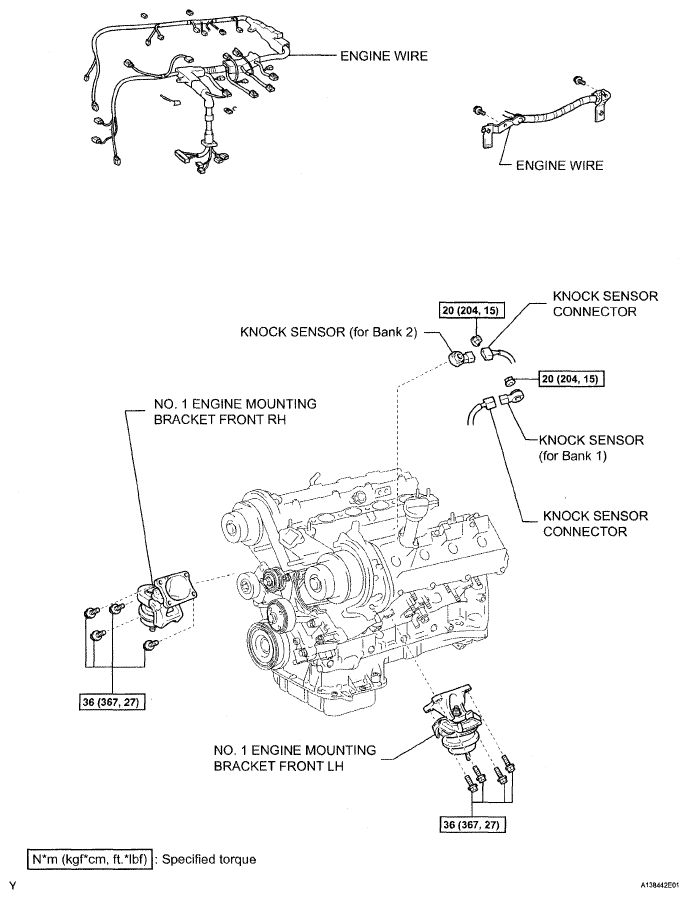 ENGINE WIRE

ENGINE WIRE

20 (204, 15)

KNOCK SENSOR CONNECTOR

KNOCK SENSOR (for Bank 2)

20 (204, 15)

NO. 1 ENGINE MOUNTING BRACKET FRONT RH

KNOCK SENSOR (for Bank 1)

KNOCK SENSOR CONNECTOR

36 (367, 27)

NO. 1 ENGINE MOUNTING BRACKET FRONT LH

36 (367, 27)

N*m (kgf*cm, ft.*lbf) : Specified torque

Y

A138442E01