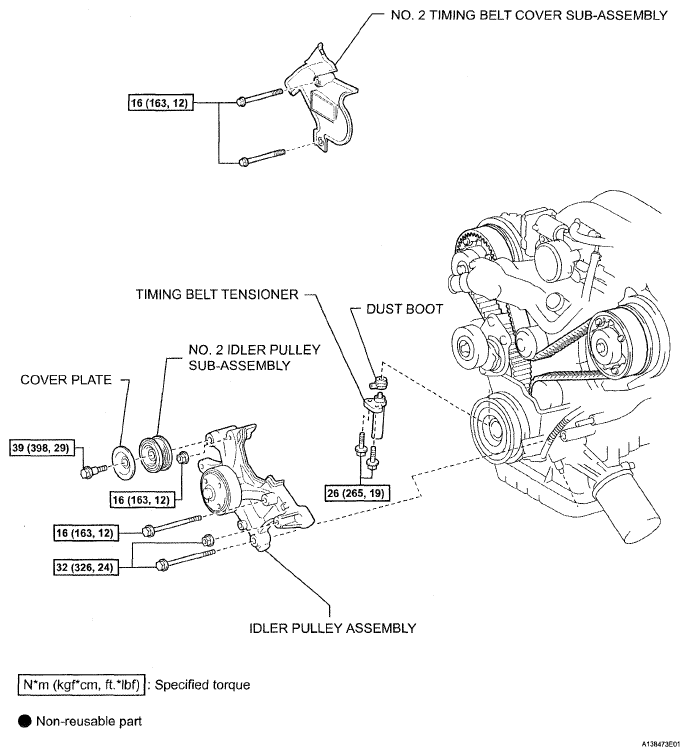 NO. 2 TIMING BELT COVER SUB-ASSEMBLY

16 (163, 12)

TIMING BELT TENSIONER

DUST BOOT

NO. 2 IDLER PULLEY SUB-ASSEMBLY

COVER PLATE

39 (398, 29)

16 (163, 12)

26 (265, 19)

16 (163, 12)

32 (326, 24)

IDLER PULLEY ASSEMBLY

N*m (kgf*cm, ft.*lbf) : Specified torque

● Non-reusable part

A138473E01