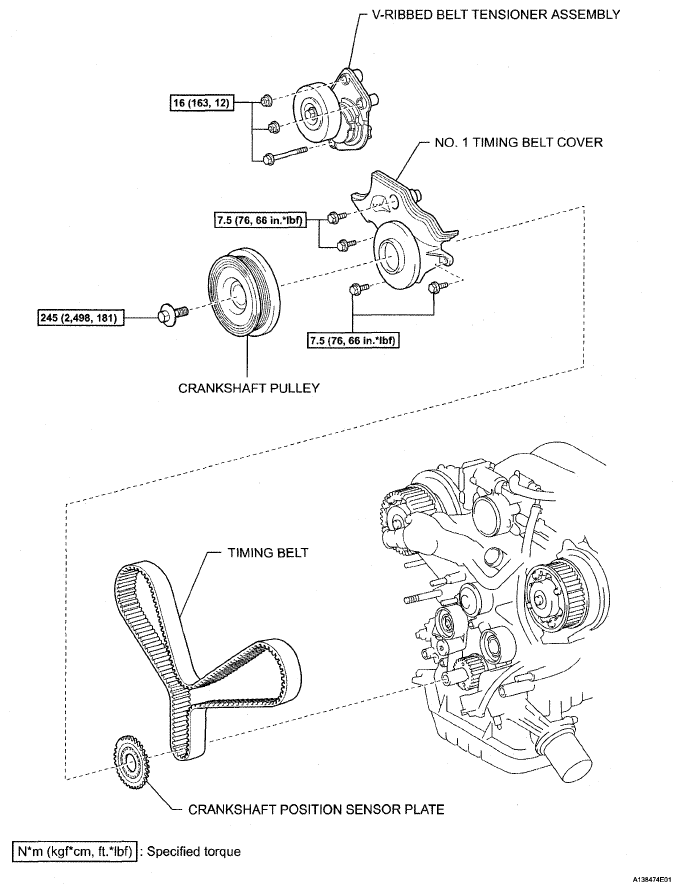 V-RIBBED BELT TENSIONER ASSEMBLY

16 (163, 12)

NO. 1 TIMING BELT COVER

7.5 (76, 66 in.*lbf)

245 (2,498, 181)

7.5 (76, 66 in.*lbf)

CRANKSHAFT PULLEY

TIMING BELT

CRANKSHAFT POSITION SENSOR PLATE

N*m (kgf*cm, ft.*lbf) : Specified torque

A138474E01