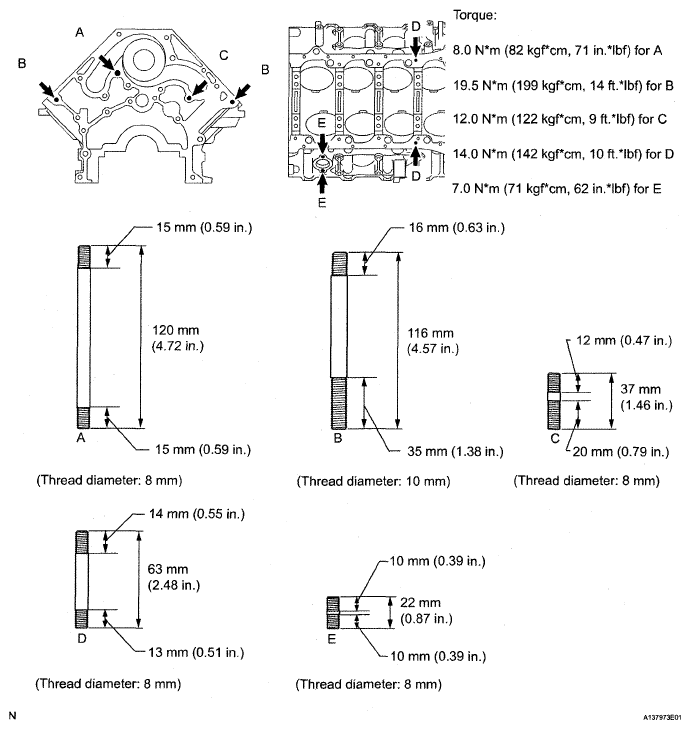 A

B

C

B

D

E

D

E

Torque:

8.0 N*m (82 kgf*cm, 71 in.*lbf) for A

19.5 N*m (199 kgf*cm, 14 ft.*lbf) for B

12.0 N*m (122 kgf*cm, 9 ft.*lbf) for C

14.0 N*m (142 kgf*cm, 10 ft.*lbf) for D

7.0 N*m (71 kgf*cm, 62 in.*lbf) for E

15 mm (0.59 in.)

120 mm (4.72 in.)

A

15 mm (0.59 in.)

(Thread diameter: 8 mm)

16 mm (0.63 in.)

116 mm (4.57 in.)

B

35 mm (1.38 in.)

(Thread diameter: 10 mm)

12 mm (0.47 in.)

37 mm (1.46 in.)

C

20 mm (0.79 in.)

(Thread diameter: 8 mm)

14 mm (0.55 in.)

63 mm (2.48 in.)

D

13 mm (0.51 in.)

(Thread diameter: 8 mm)

10 mm (0.39 in.)

22 mm (0.87 in.)

E

10 mm (0.39 in.)

(Thread diameter: 8 mm)

N

A137973E01