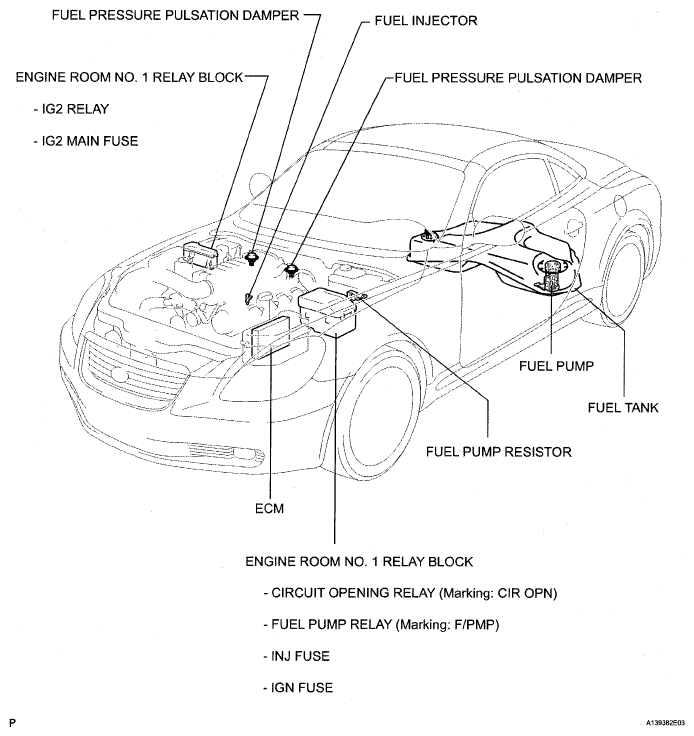 FUEL PRESSURE PULSATION DAMPER

FUEL INJECTOR

ENGINE ROOM NO. 1 RELAY BLOCK

- IG2 RELAY

- IG2 MAIN FUSE

FUEL PRESSURE PULSATION DAMPER

FUEL PUMP

FUEL TANK

FUEL PUMP RESISTOR

ECM

ENGINE ROOM NO. 1 RELAY BLOCK

- CIRCUIT OPENING RELAY (Marking: CIR OPN)

- FUEL PUMP RELAY (Marking: F/PMP)

- INJ FUSE

- IGN FUSE

P

A139382E03