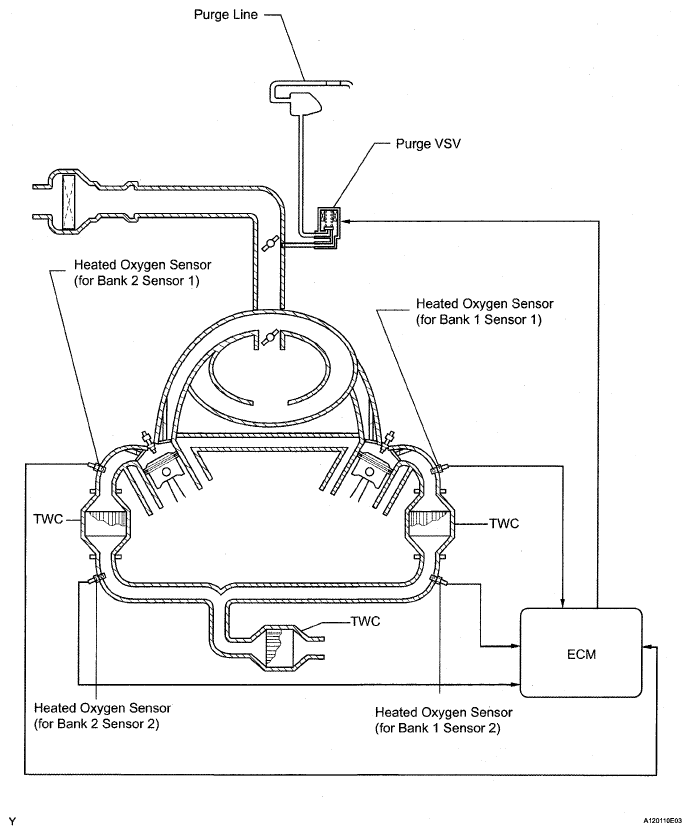 Purge Line

Purge VSV

Heated Oxygen Sensor (for Bank 2 Sensor 1)

Heated Oxygen Sensor (for Bank 1 Sensor 1)

TWC

TWC

TWC

ECM

Heated Oxygen Sensor (for Bank 2 Sensor 2)

Heated Oxygen Sensor (for Bank 1 Sensor 2)

Y

A120110E03