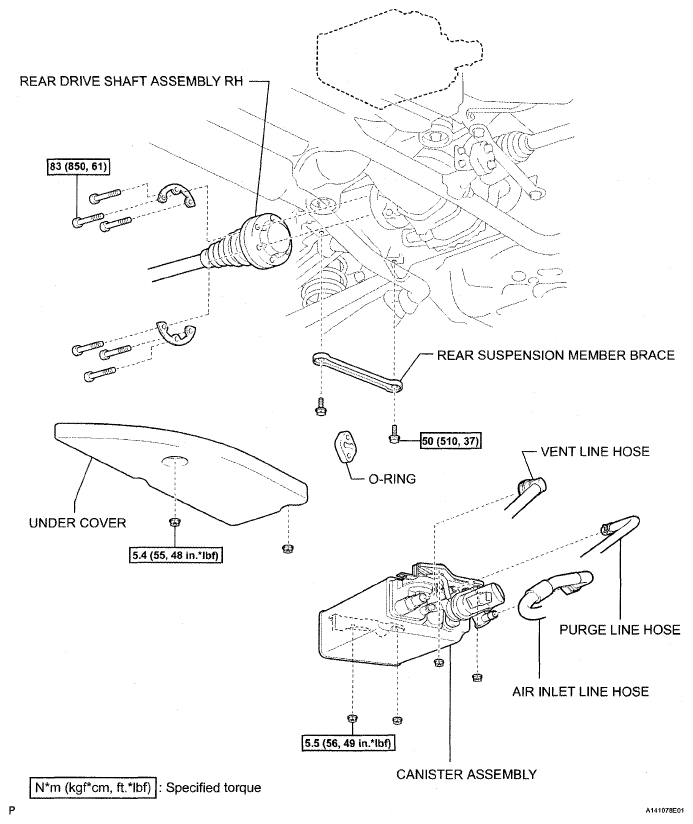 REAR DRIVE SHAFT ASSEMBLY RH

83 (850, 61)

REAR SUSPENSION MEMBER BRACE

50 (510, 37)

VENT LINE HOSE

O-RING

UNDER COVER

5.4 (55, 48 in.*lbf)

PURGE LINE HOSE

AIR INLET LINE HOSE

5.5 (56, 49 in.*lbf)

CANISTER ASSEMBLY

N*m (kgf*cm, ft.*lbf) : Specified torque

P

A141078E01