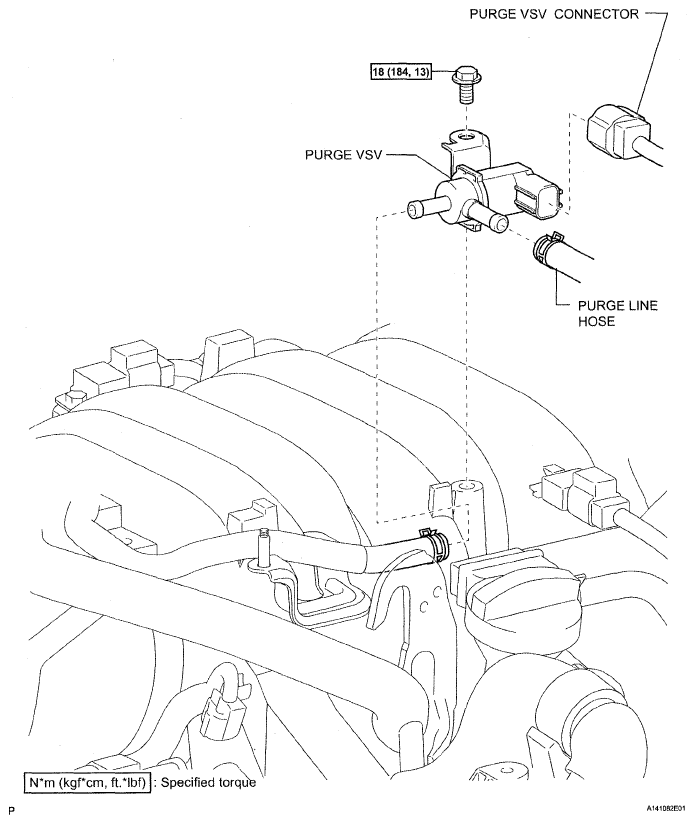 PURGE VSV CONNECTOR

18 (184, 13)

PURGE VSV

PURGE LINE HOSE

N*m (kgf*cm, ft.*lbf) : Specified torque

P

A141082E01