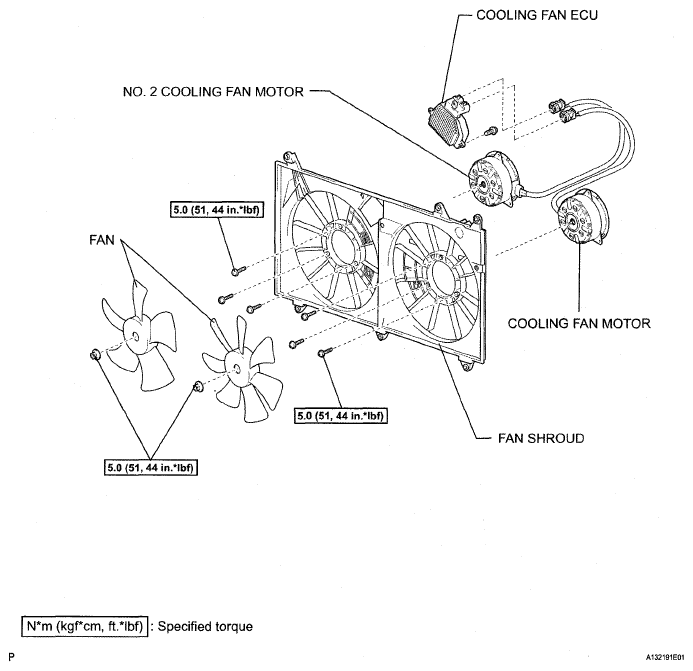 COOLING FAN ECU

NO. 2 COOLING FAN MOTOR

5.0 (51, 44 in.*lbf)

FAN

COOLING FAN MOTOR

5.0 (51, 44 in.*lbf)

FAN SHROUD

5.0 (51, 44 in.*lbf)

N*m (kgf*cm, ft.*lbf) : Specified torque

P

A132191E01