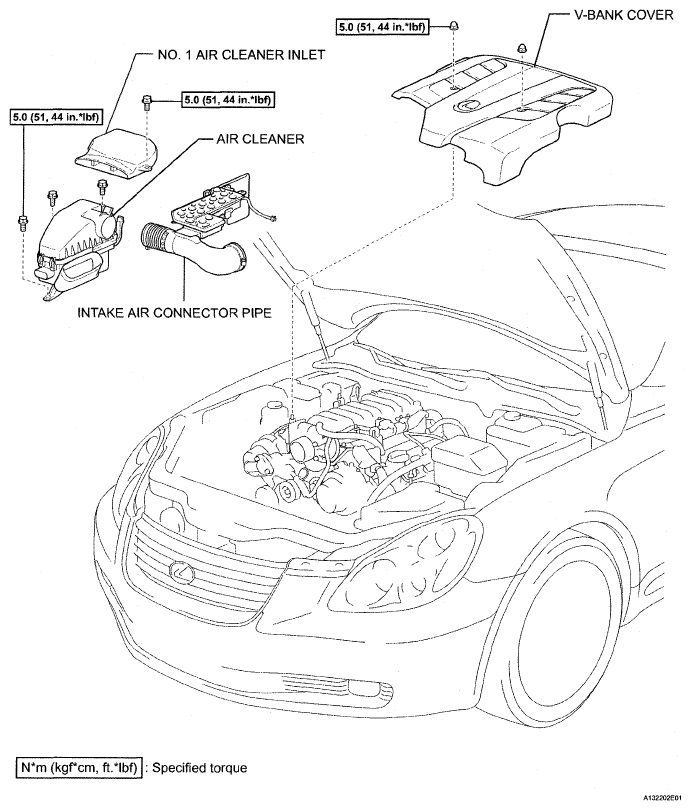 5.0 (51, 44 in.*lbf)

V-BANK COVER

NO. 1 AIR CLEANER INLET

5.0 (51, 44 in.*lbf)

5.0 (51, 44 in.*lbf)

AIR CLEANER

INTAKE AIR CONNECTOR PIPE

N*m (kgf*cm, ft.*lbf) : Specified torque

A132202E01