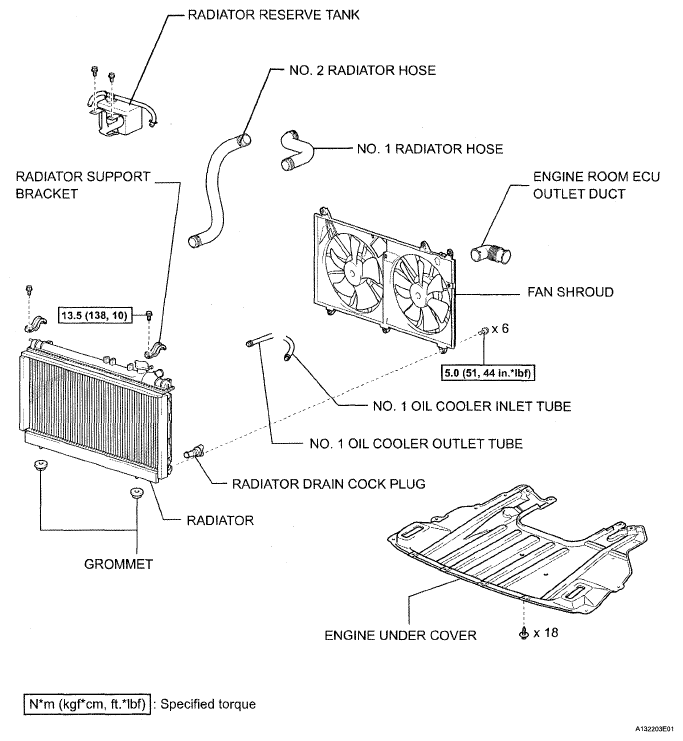 RADIATOR RESERVE TANK

NO. 2 RADIATOR HOSE

NO. 1 RADIATOR HOSE

RADIATOR SUPPORT BRACKET

ENGINE ROOM ECU OUTLET DUCT

FAN SHROUD

13.5 (138, 10)

x 6

5.0 (51, 44 in.*lbf)

NO. 1 OIL COOLER INLET TUBE

NO. 1 OIL COOLER OUTLET TUBE

RADIATOR DRAIN COCK PLUG

RADIATOR

GROMMET

ENGINE UNDER COVER

x 18

N*m (kgf*cm, ft.*lbf) : Specified torque

A132203E01