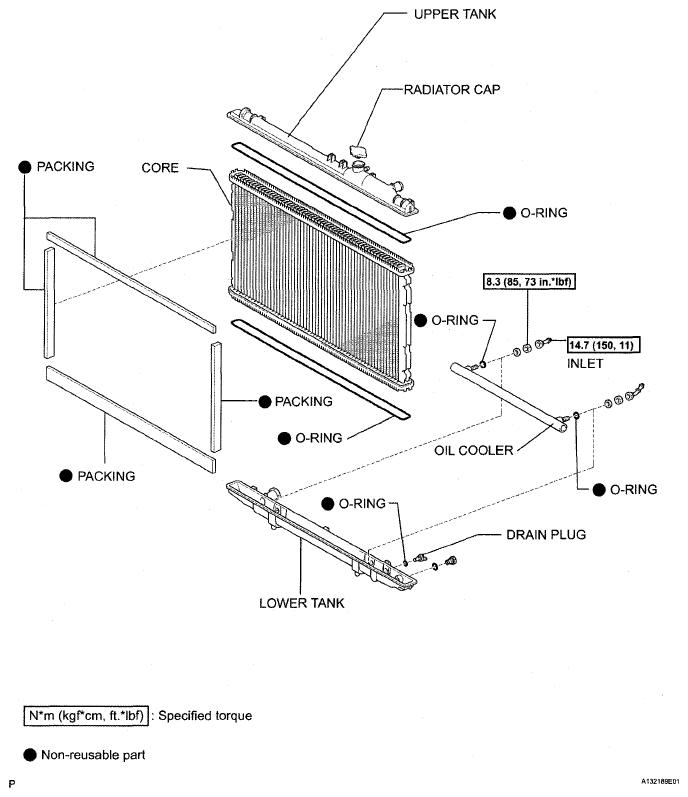 UPPER TANK

RADIATOR CAP

● PACKING

CORE

● O-RING

8.3 (85, 73 in.*lbf)

● O-RING

14.7 (150, 11)

INLET

● PACKING

● O-RING

OIL COOLER

● PACKING

● O-RING

● O-RING

DRAIN PLUG

LOWER TANK

N*m (kgf*cm, ft.*lbf) : Specified torque

● Non-reusable part

P

A132189E01