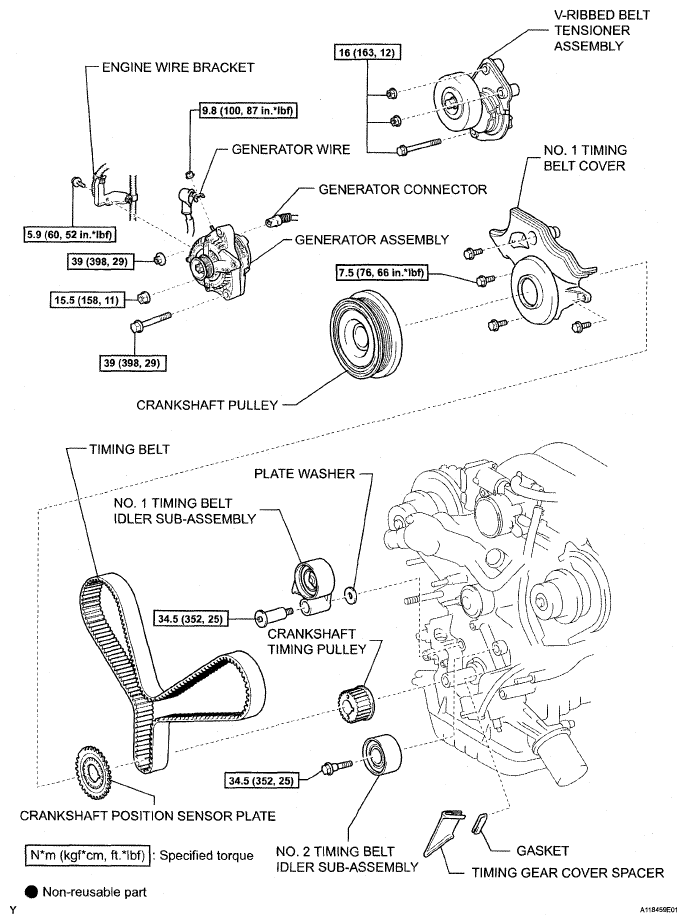 V-RIBBED BELT TENSIONER ASSEMBLY

16 (163, 12)

ENGINE WIRE BRACKET

9.8 (100, 87 in.*lbf)

GENERATOR WIRE

NO. 1 TIMING BELT COVER

GENERATOR CONNECTOR

5.9 (60, 52 in.*lbf)

GENERATOR ASSEMBLY

39 (398, 29)

7.5 (76, 66 in.*lbf)

15.5 (158, 11)

39 (398, 29)

CRANKSHAFT PULLEY

TIMING BELT

PLATE WASHER

NO. 1 TIMING BELT IDLER SUB-ASSEMBLY

34.5 (352, 25)

CRANKSHAFT TIMING PULLEY

34.5 (352, 25)

CRANKSHAFT POSITION SENSOR PLATE

N*m (kgf*cm, ft.*lbf) : Specified torque

NO. 2 TIMING BELT IDLER SUB-ASSEMBLY

GASKET

TIMING GEAR COVER SPACER

● Non-reusable part

Y

A118459E01