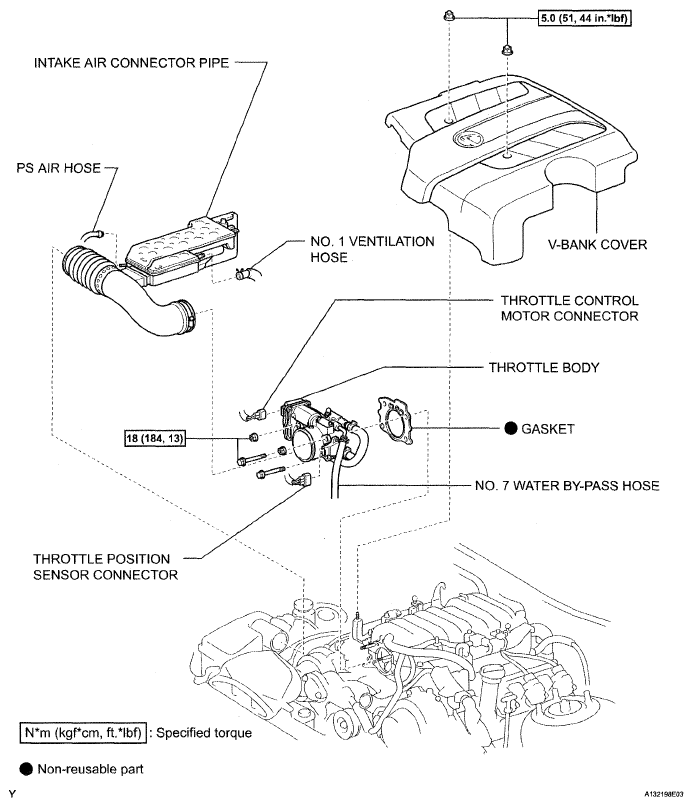 5.0 (51, 44 in.*lbf)

INTAKE AIR CONNECTOR PIPE

PS AIR HOSE

NO. 1 VENTILATION HOSE

V-BANK COVER

THROTTLE CONTROL MOTOR CONNECTOR

THROTTLE BODY

18 (184, 13)

● GASKET

NO. 7 WATER BY-PASS HOSE

THROTTLE POSITION SENSOR CONNECTOR

N*m (kgf*cm, ft.*lbf) : Specified torque

● Non-reusable part

Y

A132198E03