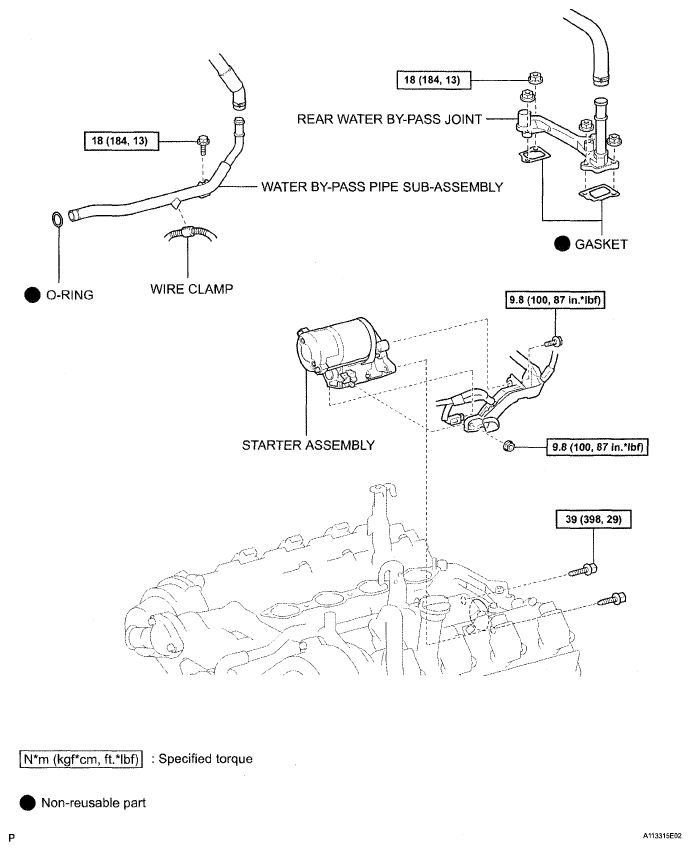 18 (184, 13)

REAR WATER BY-PASS JOINT

18 (184, 13)

WATER BY-PASS PIPE SUB-ASSEMBLY

GASKET

O-RING

WIRE CLAMP

9.8 (100, 87 in.*lbf)

STARTER ASSEMBLY

9.8 (100, 87 in.*lbf)

39 (398, 29)

N*m (kgf*cm, ft.*lbf) : Specified torque

Non-reusable part

P

A113315E02