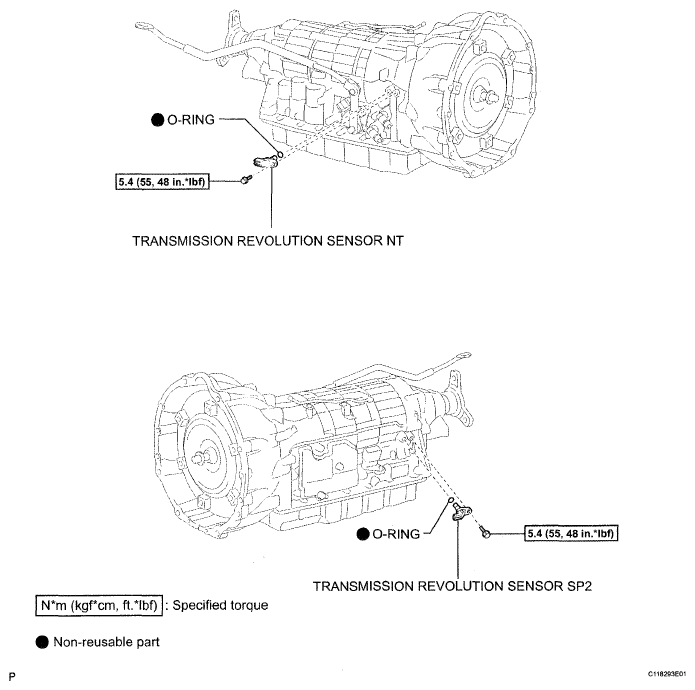 ● O-RING

5.4 (55, 48 in.*lbf)

TRANSMISSION REVOLUTION SENSOR NT

● O-RING

5.4 (55, 48 in.*lbf)

TRANSMISSION REVOLUTION SENSOR SP2

N*m (kgf*cm, ft.*lbf) : Specified torque

● Non-reusable part

P

C118293E01