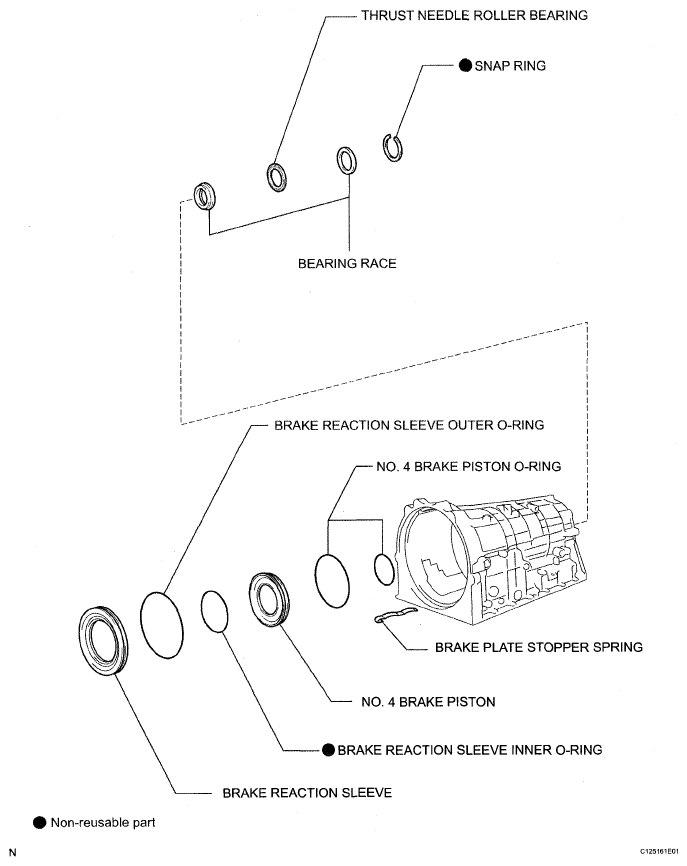 THRUST NEEDLE ROLLER BEARING

● SNAP RING

BEARING RACE

BRAKE REACTION SLEEVE OUTER O-RING

NO. 4 BRAKE PISTON O-RING

BRAKE PLATE STOPPER SPRING

NO. 4 BRAKE PISTON

● BRAKE REACTION SLEEVE INNER O-RING

BRAKE REACTION SLEEVE

● Non-reusable part

N

C125161E01