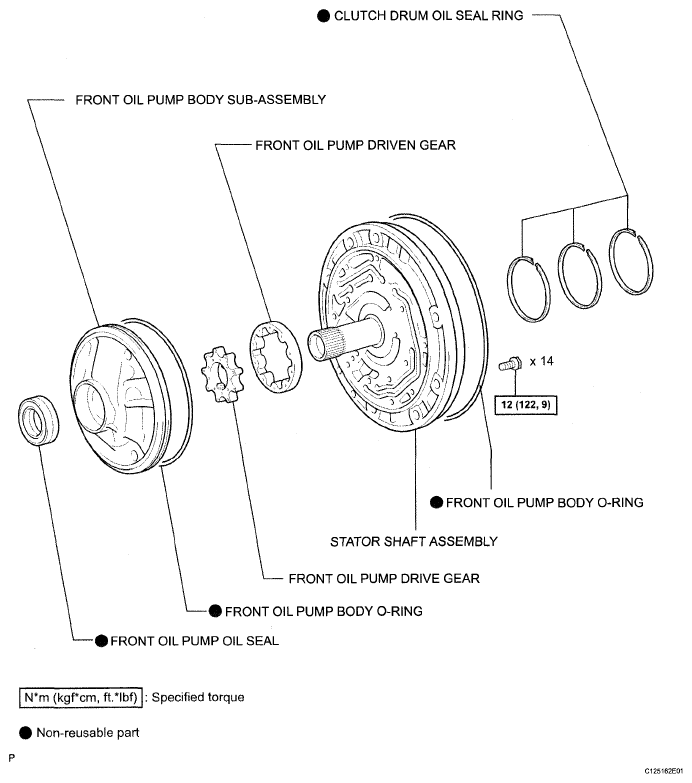 ● CLUTCH DRUM OIL SEAL RING

FRONT OIL PUMP BODY SUB-ASSEMBLY

FRONT OIL PUMP DRIVEN GEAR

x 14

12 (122, 9)

● FRONT OIL PUMP BODY O-RING

STATOR SHAFT ASSEMBLY

FRONT OIL PUMP DRIVE GEAR

● FRONT OIL PUMP BODY O-RING

● FRONT OIL PUMP OIL SEAL

N*m (kgf*cm, ft.*lbf) : Specified torque

● Non-reusable part

P

C125162E01