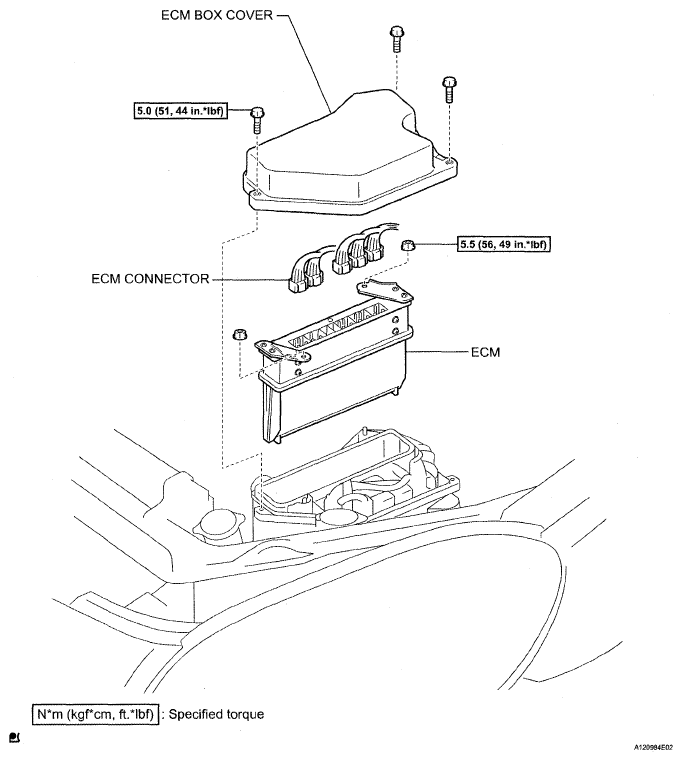 ECM BOX COVER

5.0 (51, 44 in.*lbf)

5.5 (56, 49 in.*lbf)

ECM CONNECTOR

ECM

N*m (kgf*cm, ft.*lbf) : Specified torque

A120984E02