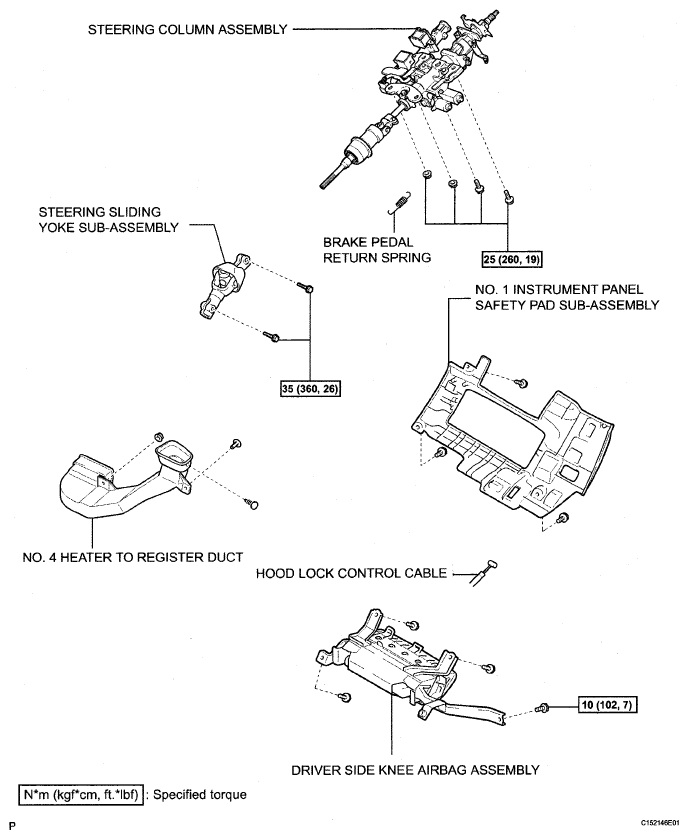 STEERING COLUMN ASSEMBLY

STEERING SLIDING YOKE SUB-ASSEMBLY

BRAKE PEDAL RETURN SPRING

25 (260, 19)

NO. 1 INSTRUMENT PANEL SAFETY PAD SUB-ASSEMBLY

35 (360, 26)

NO. 4 HEATER TO REGISTER DUCT

HOOD LOCK CONTROL CABLE

10 (102, 7)

DRIVER SIDE KNEE AIRBAG ASSEMBLY

N*m (kgf*cm, ft.*lbf) : Specified torque

P

C152146E01