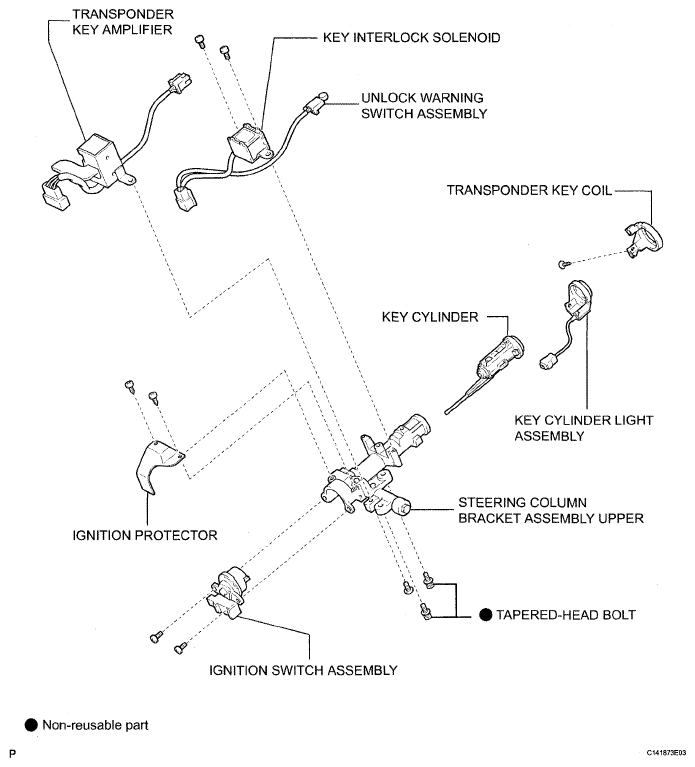 TRANSPONDER KEY AMPLIFIER

KEY INTERLOCK SOLENOID

UNLOCK WARNING SWITCH ASSEMBLY

TRANSPONDER KEY COIL

KEY CYLINDER

KEY CYLINDER LIGHT ASSEMBLY

STEERING COLUMN BRACKET ASSEMBLY UPPER

IGNITION PROTECTOR

● TAPERED-HEAD BOLT

IGNITION SWITCH ASSEMBLY

● Non-reusable part

P

C141873E03