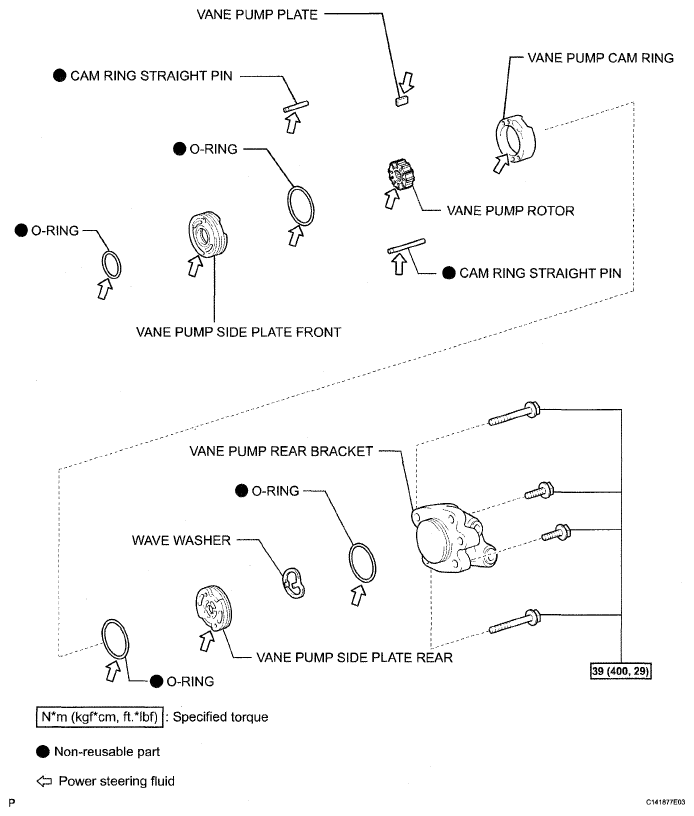 VANE PUMP PLATE

● CAM RING STRAIGHT PIN

VANE PUMP CAM RING

● O-RING

● O-RING

VANE PUMP ROTOR

● CAM RING STRAIGHT PIN

VANE PUMP SIDE PLATE FRONT

VANE PUMP REAR BRACKET

● O-RING

WAVE WASHER

VANE PUMP SIDE PLATE REAR

● O-RING

39 (400, 29)

N*m (kgf*cm, ft.*lbf) : Specified torque

● Non-reusable part

⇦ Power steering fluid

P

C141877E03