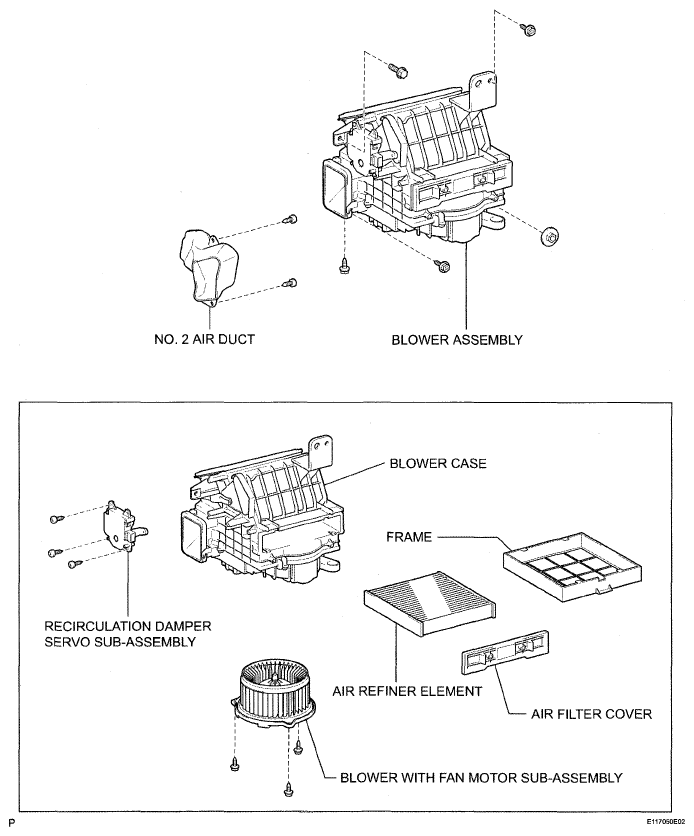 NO. 2 AIR DUCT

BLOWER ASSEMBLY

BLOWER CASE

FRAME

RECIRCULATION DAMPER SERVO SUB-ASSEMBLY

AIR REFINER ELEMENT

AIR FILTER COVER

BLOWER WITH FAN MOTOR SUB-ASSEMBLY

P

E117060E02