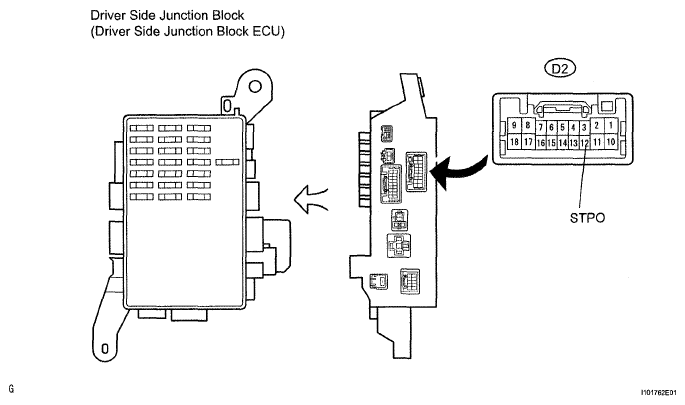 Driver Side Junction Block
(Driver Side Junction Block ECU)

D2

9 8 7 6 5 4 3 2 1
18 17 16 15 14 13 12 11 10

STPO

G

I101762E01