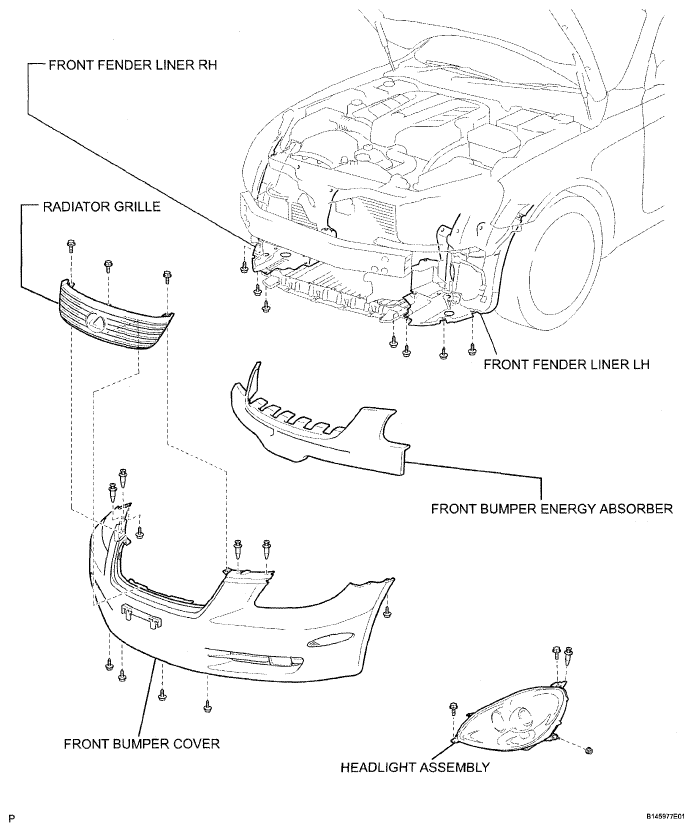 FRONT FENDER LINER RH

RADIATOR GRILLE

FRONT FENDER LINER LH

FRONT BUMPER ENERGY ABSORBER

FRONT BUMPER COVER

HEADLIGHT ASSEMBLY

P

B145977E01