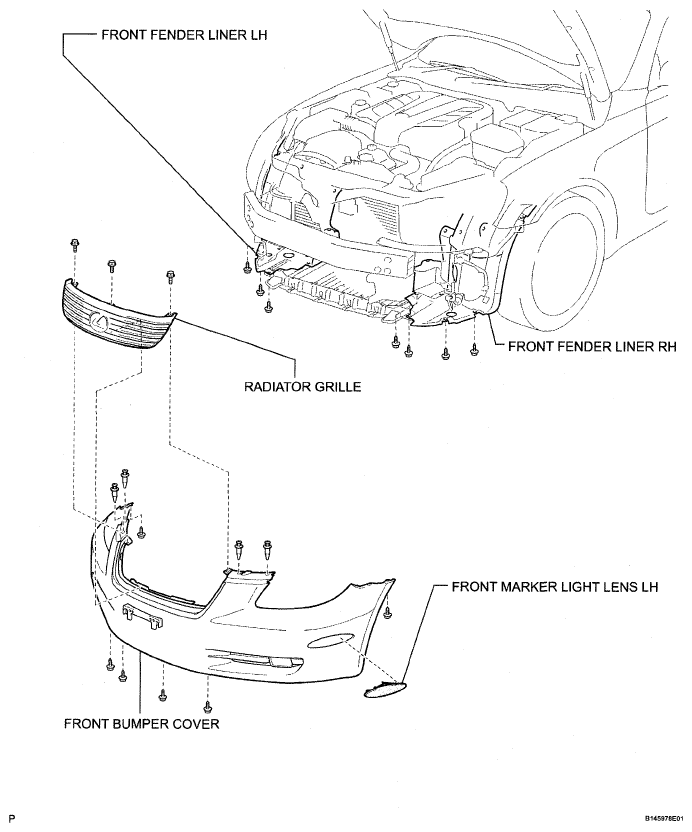 FRONT FENDER LINER LH

FRONT FENDER LINER RH

RADIATOR GRILLE

FRONT MARKER LIGHT LENS LH

FRONT BUMPER COVER

P

B145978E01