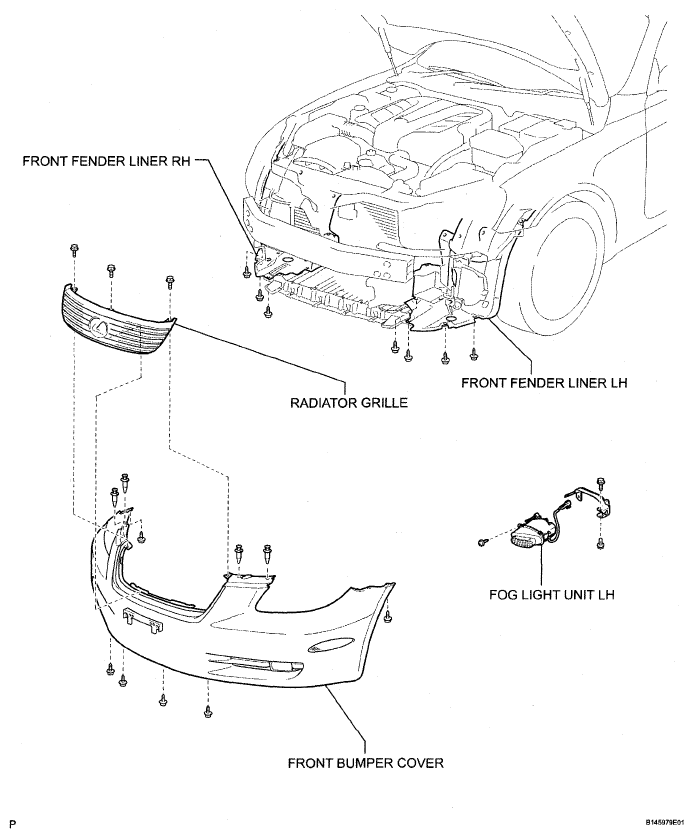 FRONT FENDER LINER RH

RADIATOR GRILLE

FRONT FENDER LINER LH

FOG LIGHT UNIT LH

FRONT BUMPER COVER

P

B145979E01