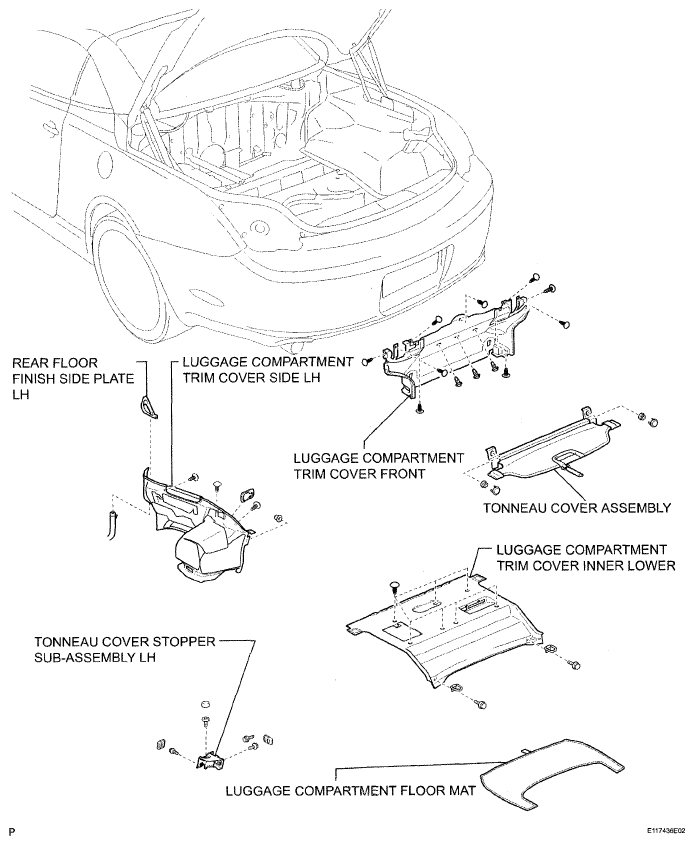 REAR FLOOR FINISH SIDE PLATE LH

LUGGAGE COMPARTMENT TRIM COVER SIDE LH

LUGGAGE COMPARTMENT TRIM COVER FRONT

TONNEAU COVER ASSEMBLY

LUGGAGE COMPARTMENT TRIM COVER INNER LOWER

TONNEAU COVER STOPPER SUB-ASSEMBLY LH

LUGGAGE COMPARTMENT FLOOR MAT

P

E117436E02