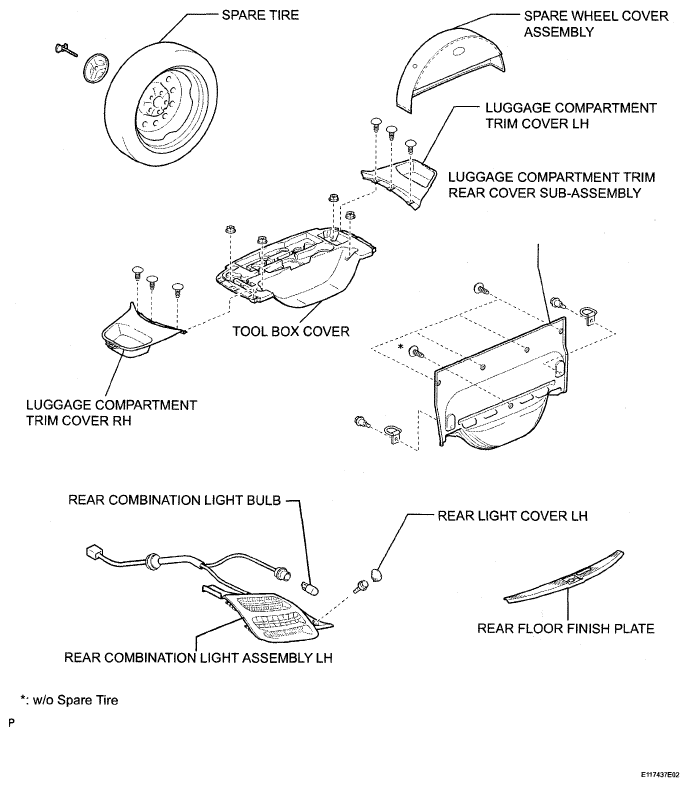 SPARE TIRE

SPARE WHEEL COVER ASSEMBLY

LUGGAGE COMPARTMENT TRIM COVER LH

LUGGAGE COMPARTMENT TRIM REAR COVER SUB-ASSEMBLY

TOOL BOX COVER

*

LUGGAGE COMPARTMENT TRIM COVER RH

REAR COMBINATION LIGHT BULB

REAR LIGHT COVER LH

REAR FLOOR FINISH PLATE

REAR COMBINATION LIGHT ASSEMBLY LH

*: w/o Spare Tire

P

E117437E02