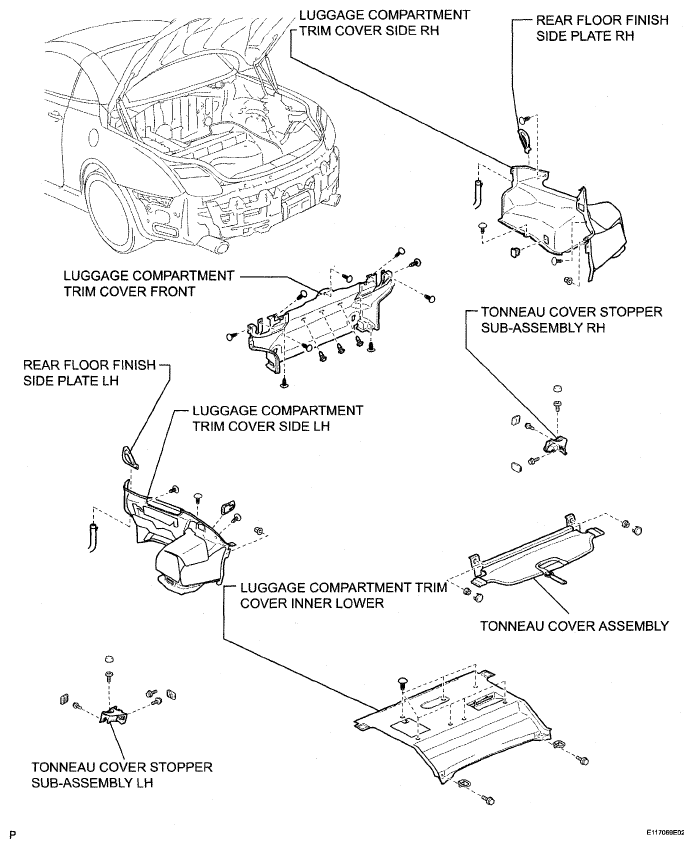 LUGGAGE COMPARTMENT TRIM COVER SIDE RH

REAR FLOOR FINISH SIDE PLATE RH

LUGGAGE COMPARTMENT TRIM COVER FRONT

TONNEAU COVER STOPPER SUB-ASSEMBLY RH

REAR FLOOR FINISH SIDE PLATE LH

LUGGAGE COMPARTMENT TRIM COVER SIDE LH

LUGGAGE COMPARTMENT TRIM COVER INNER LOWER

TONNEAU COVER ASSEMBLY

TONNEAU COVER STOPPER SUB-ASSEMBLY LH

P

E117069E02