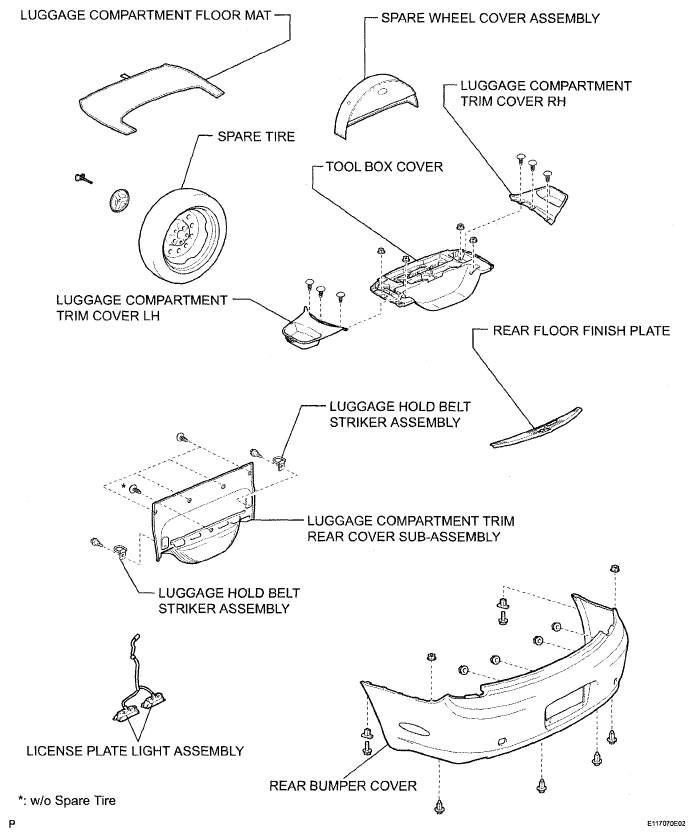 LUGGAGE COMPARTMENT FLOOR MAT

SPARE WHEEL COVER ASSEMBLY

LUGGAGE COMPARTMENT TRIM COVER RH

SPARE TIRE

TOOL BOX COVER

LUGGAGE COMPARTMENT TRIM COVER LH

REAR FLOOR FINISH PLATE

LUGGAGE HOLD BELT STRIKER ASSEMBLY

*

LUGGAGE COMPARTMENT TRIM REAR COVER SUB-ASSEMBLY

LUGGAGE HOLD BELT STRIKER ASSEMBLY

LICENSE PLATE LIGHT ASSEMBLY

REAR BUMPER COVER

*: w/o Spare Tire

P

E117070E02