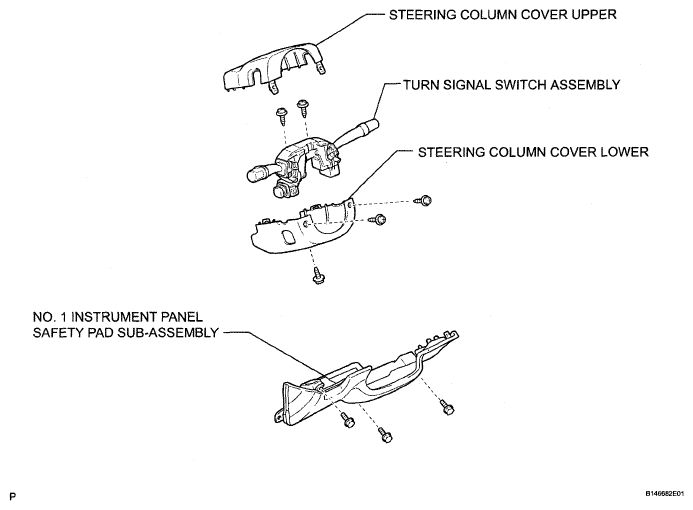 STEERING COLUMN COVER UPPER

TURN SIGNAL SWITCH ASSEMBLY

STEERING COLUMN COVER LOWER

NO. 1 INSTRUMENT PANEL SAFETY PAD SUB-ASSEMBLY

P

B146682E01