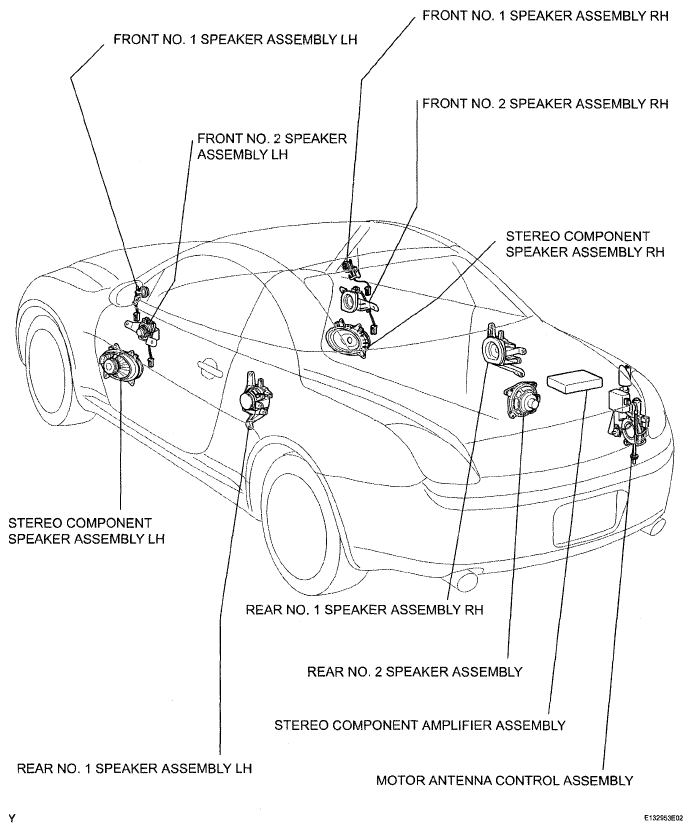 FRONT NO. 1 SPEAKER ASSEMBLY RH

FRONT NO. 1 SPEAKER ASSEMBLY LH

FRONT NO. 2 SPEAKER ASSEMBLY RH

FRONT NO. 2 SPEAKER ASSEMBLY LH

STEREO COMPONENT SPEAKER ASSEMBLY RH

STEREO COMPONENT SPEAKER ASSEMBLY LH

REAR NO. 1 SPEAKER ASSEMBLY RH

REAR NO. 2 SPEAKER ASSEMBLY

STEREO COMPONENT AMPLIFIER ASSEMBLY

REAR NO. 1 SPEAKER ASSEMBLY LH

MOTOR ANTENNA CONTROL ASSEMBLY

Y

E132953E02